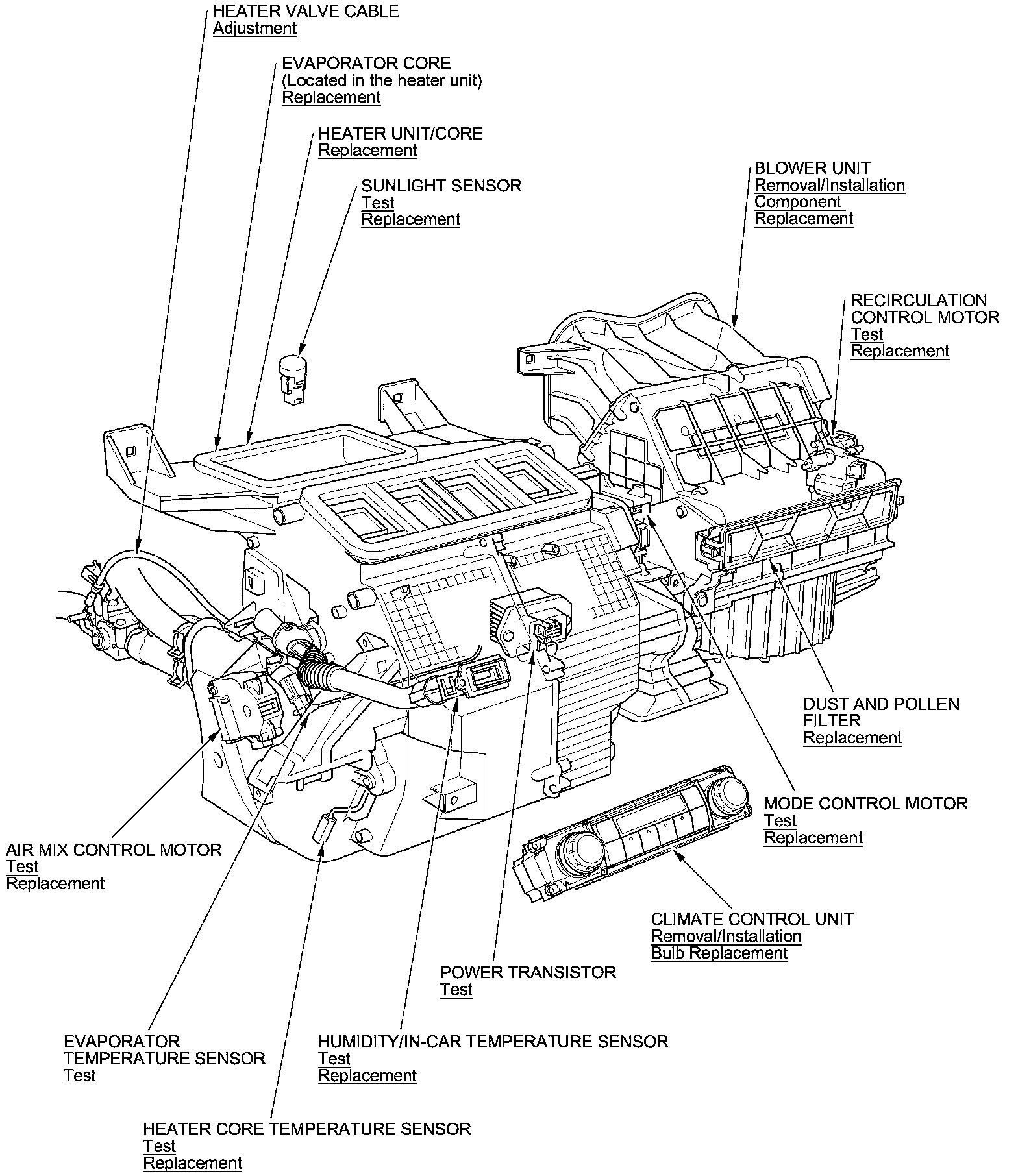 HEATER VALVE CABLE
Adjustment

EVAPORATOR CORE
(Located in the heater unit)
Replacement

HEATER UNIT/CORE
Replacement

SUNLIGHT SENSOR
Test
Replacement

BLOWER UNIT
Removal/Installation
Component
Replacement

RECIRCULATION
CONTROL MOTOR
Test
Replacement

DUST AND POLLEN
FILTER
Replacement

MODE CONTROL MOTOR
Test
Replacement

AIR MIX CONTROL MOTOR
Test
Replacement

CLIMATE CONTROL UNIT
Removal/Installation
Bulb Replacement

POWER TRANSISTOR
Test

EVAPORATOR
TEMPERATURE SENSOR
Test

HUMIDITY/IN-CAR TEMPERATURE SENSOR
Test
Replacement

HEATER CORE TEMPERATURE SENSOR
Test
Replacement