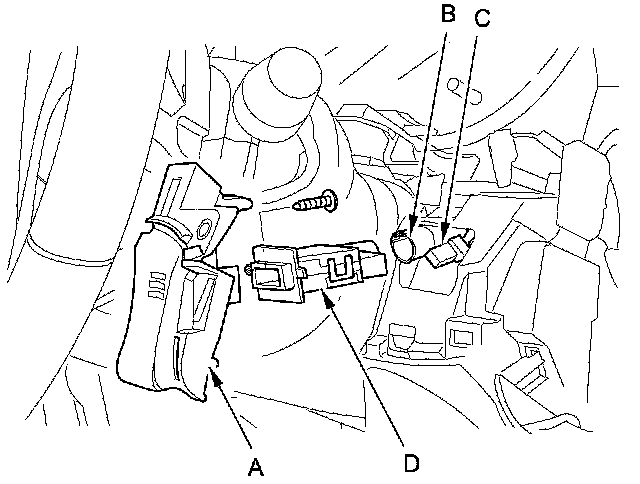 B
C
A
D