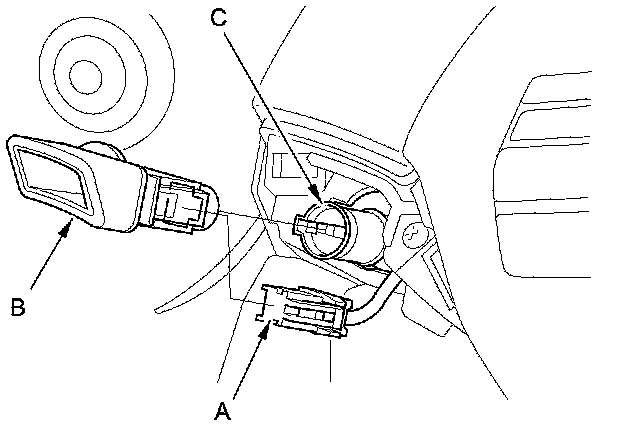 C

B

A