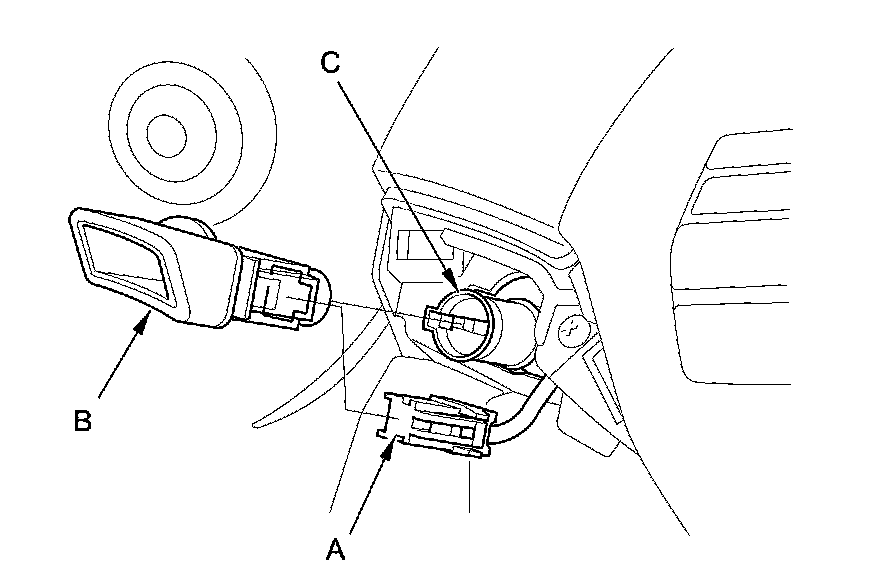 C

B

A