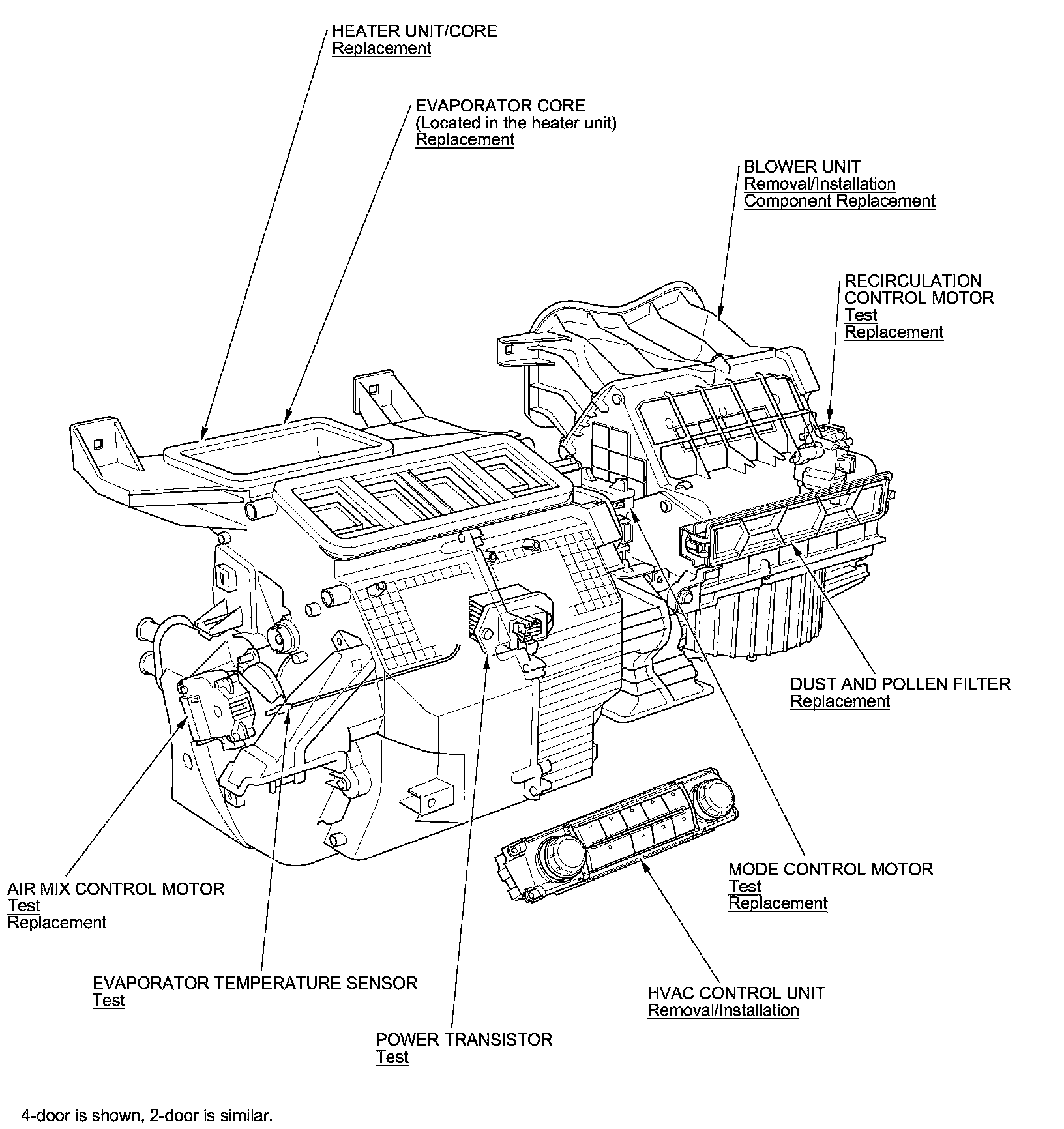 HEATER UNIT/CORE
Replacement

EVAPORATOR CORE
(Located in the heater unit)
Replacement

BLOWER UNIT
Removal/Installation
Component Replacement

RECIRCULATION
CONTROL MOTOR
Test
Replacement

DUST AND POLLEN FILTER
Replacement

MODE CONTROL MOTOR
Test
Replacement

AIR MIX CONTROL MOTOR
Test
Replacement

EVAPORATOR TEMPERATURE SENSOR
Test

HVAC CONTROL UNIT
Removal/Installation

POWER TRANSISTOR
Test

4-door is shown, 2-door is similar.