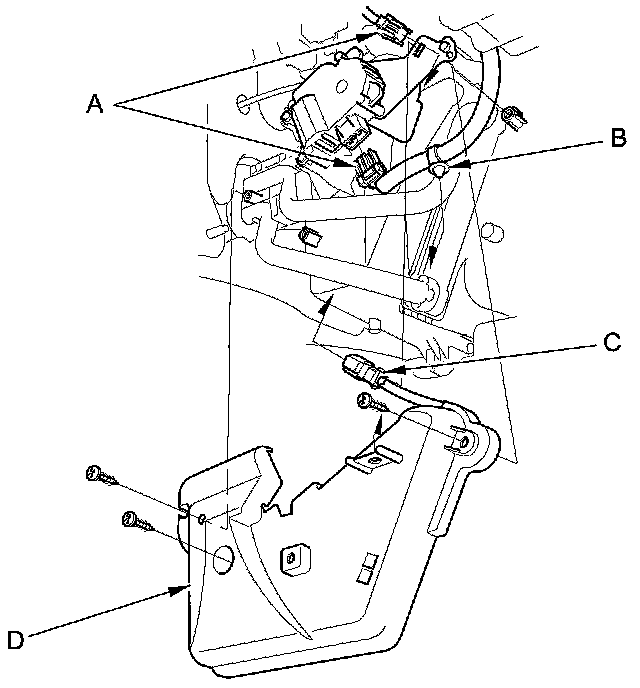 A
B
C
D