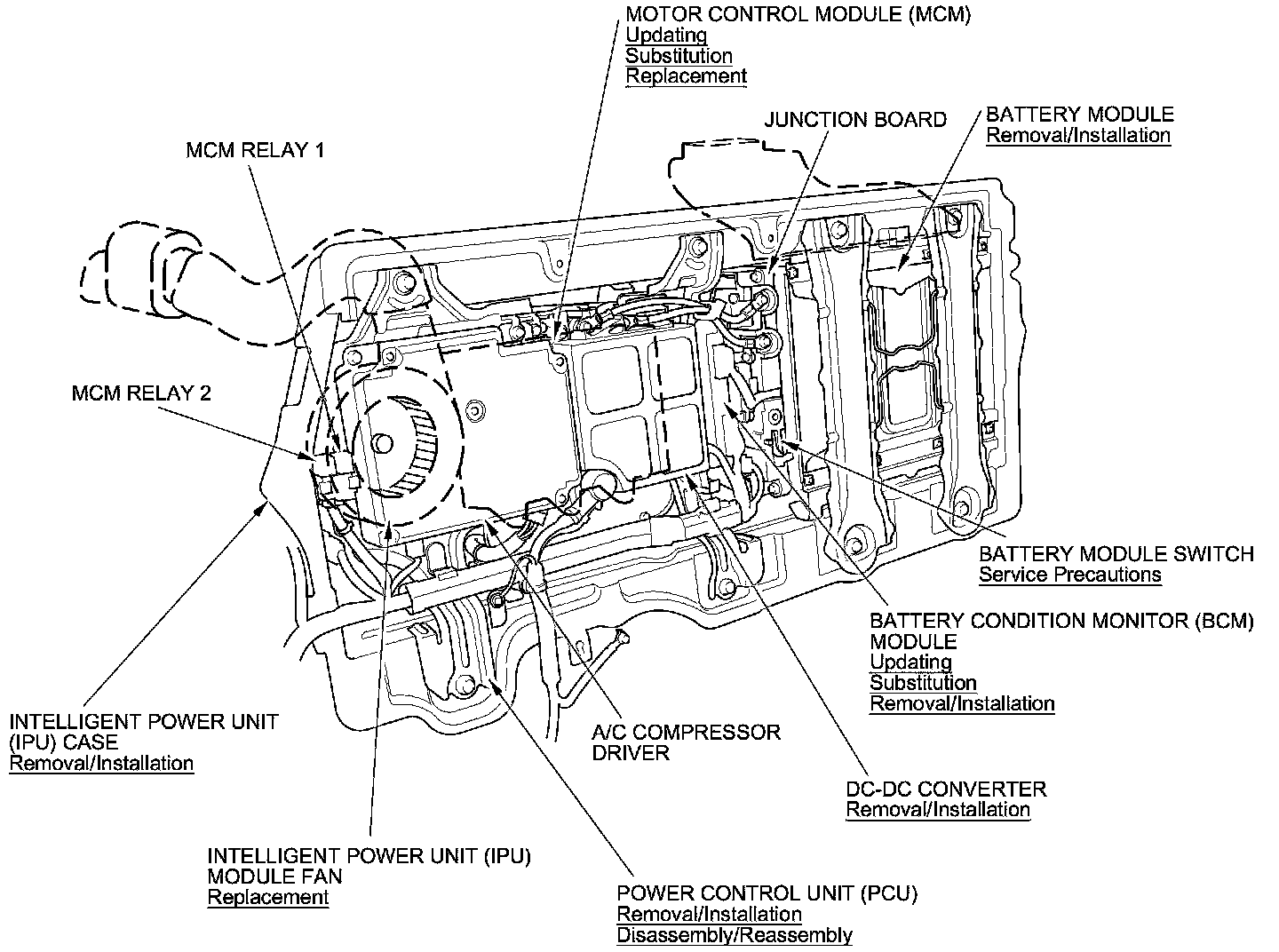 MOTOR CONTROL MODULE (MCM)
Updating
Substitution
Replacement

JUNCTION BOARD

BATTERY MODULE
Removal/Installation

MCM RELAY 1

MCM RELAY 2

BATTERY MODULE SWITCH
Service Precautions

BATTERY CONDITION MONITOR (BCM) MODULE
Updating
Substitution
Removal/Installation

INTELLIGENT POWER UNIT (IPU) CASE
Removal/Installation

A/C COMPRESSOR DRIVER

DC-DC CONVERTER
Removal/Installation

INTELLIGENT POWER UNIT (IPU) MODULE FAN
Replacement

POWER CONTROL UNIT (PCU)
Removal/Installation
Disassembly/Reassembly