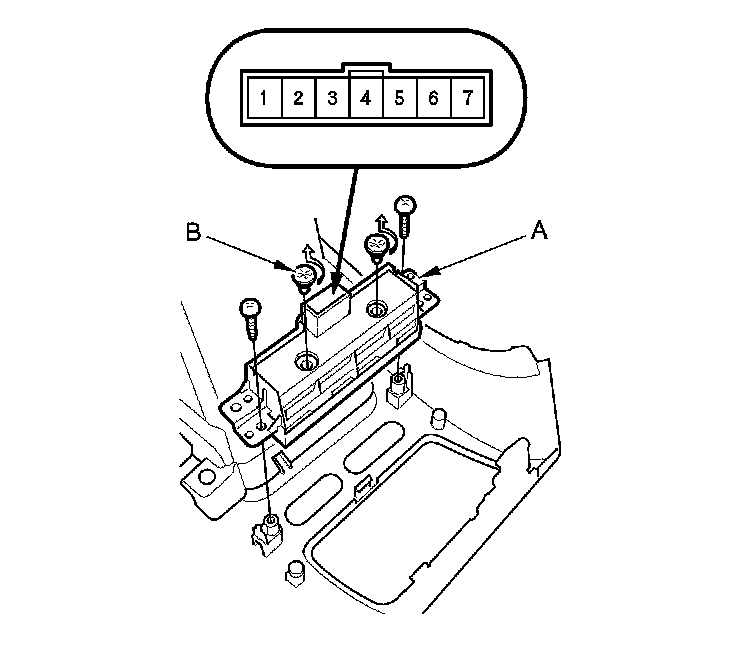 1 2 3 4 5 6 7

B

A