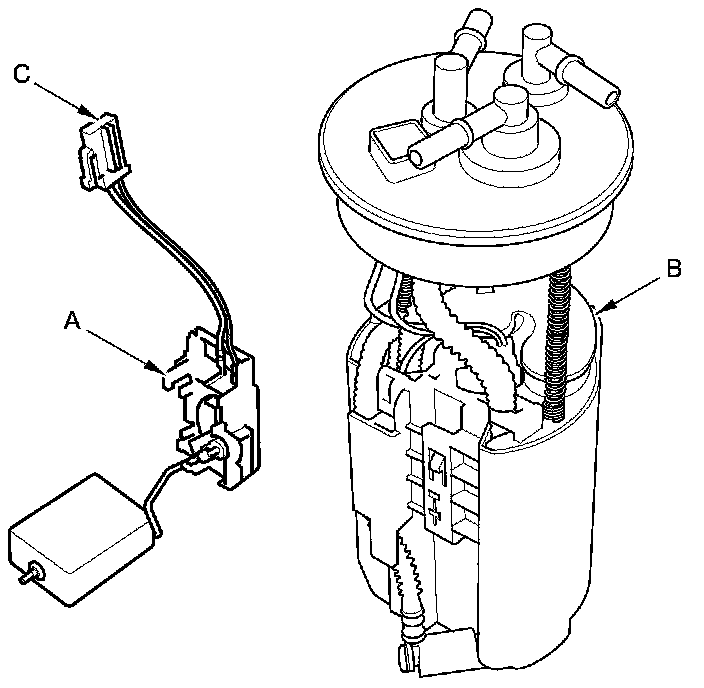 C

A

B