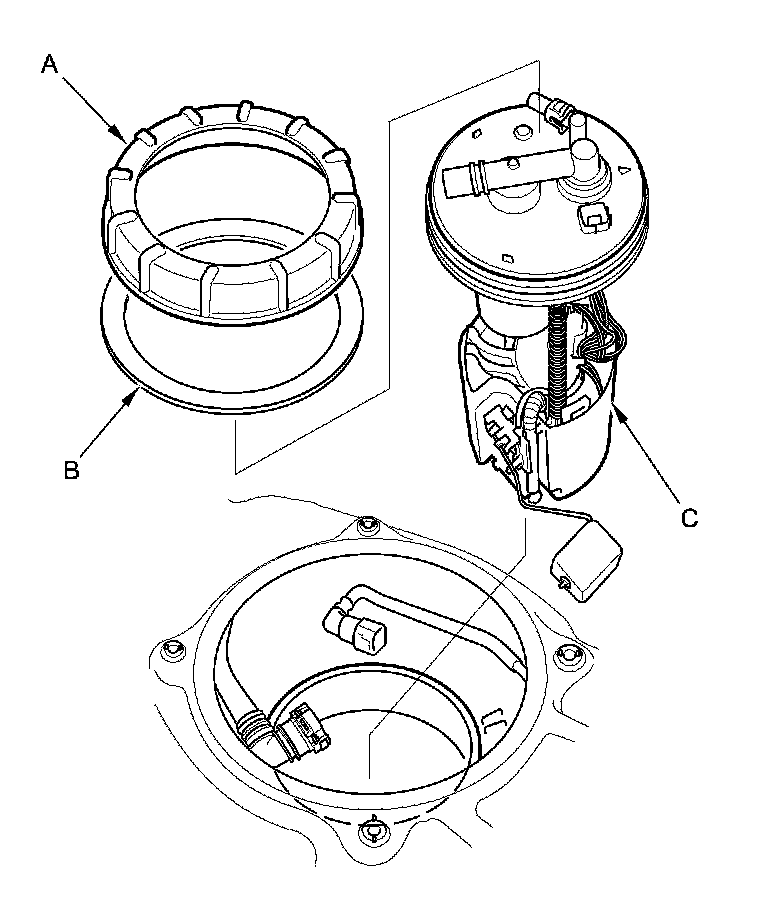 A
B
C