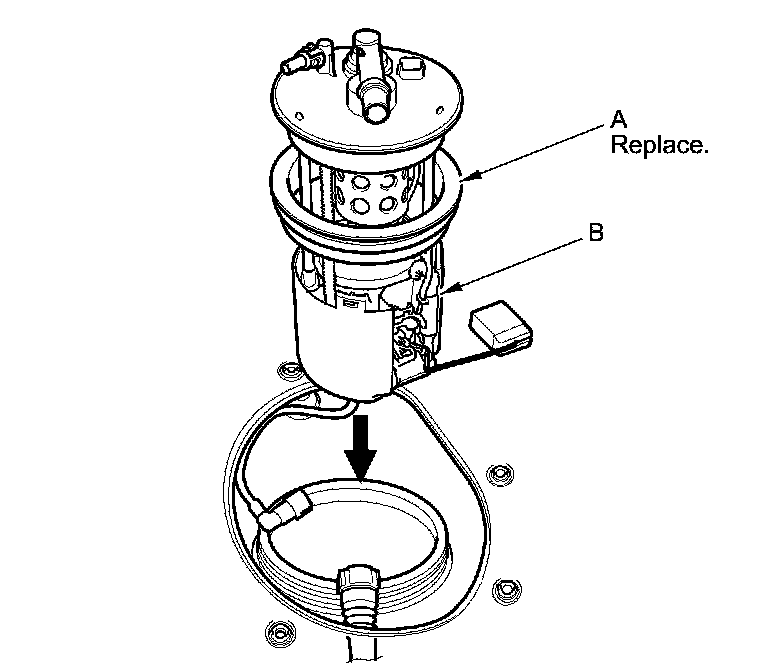 A
Replace.

B