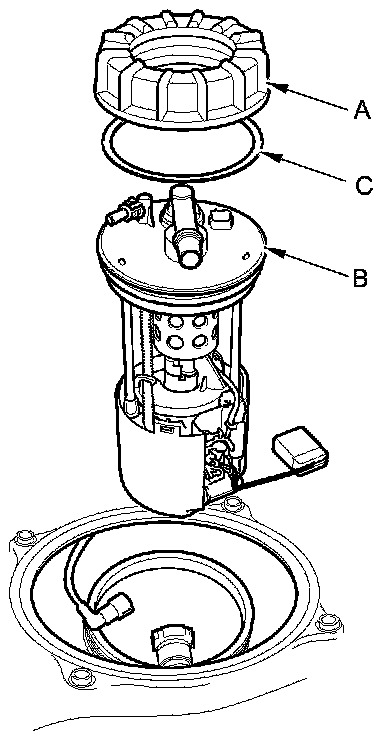 A
C
B