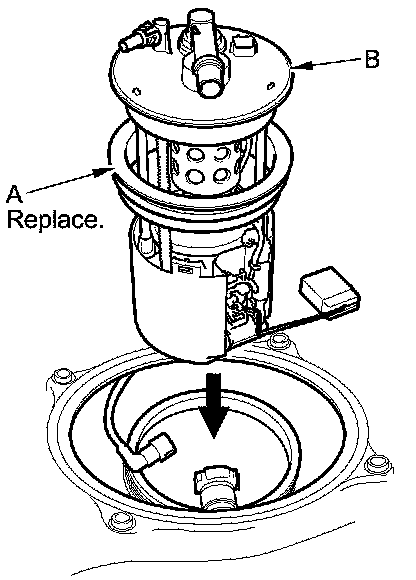 B

A
Replace.