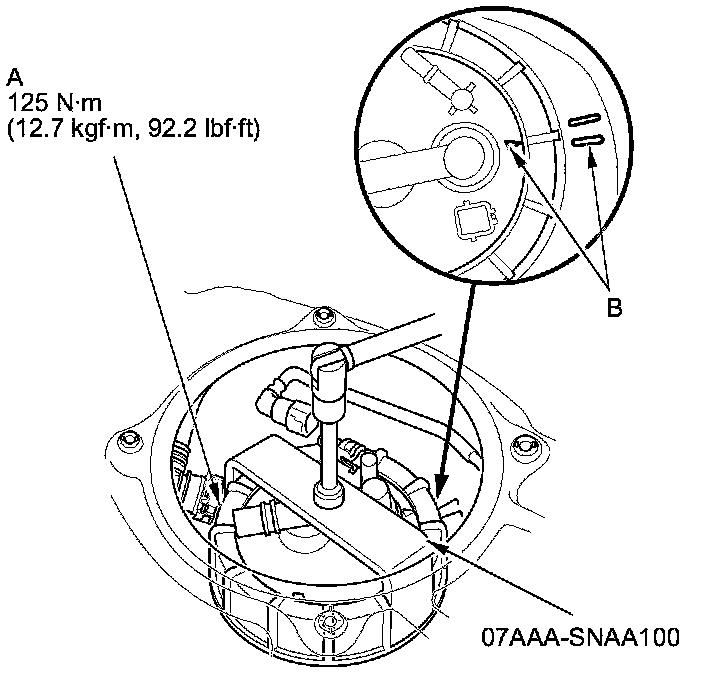 A
125 N·m
(12.7 kgf·m, 92.2 lbf·ft)

B

07AAA-SNAA100