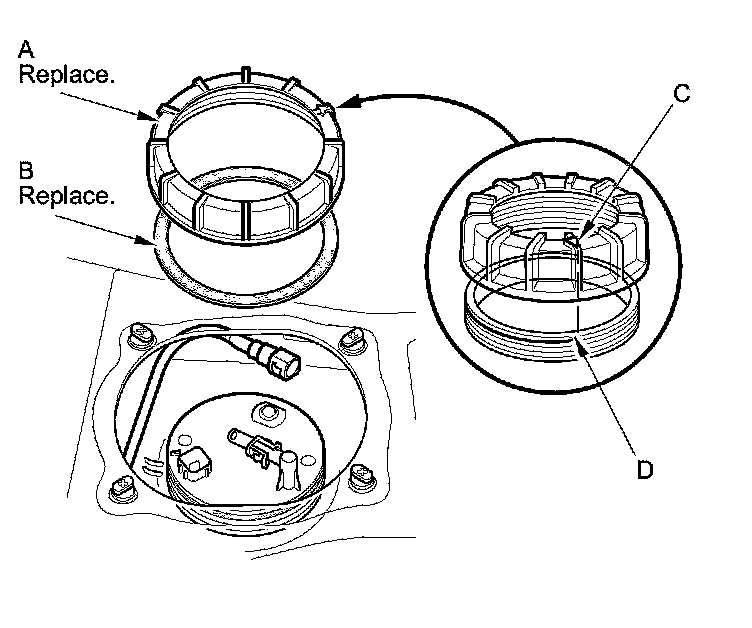 A
Replace.

B
Replace.

C

D