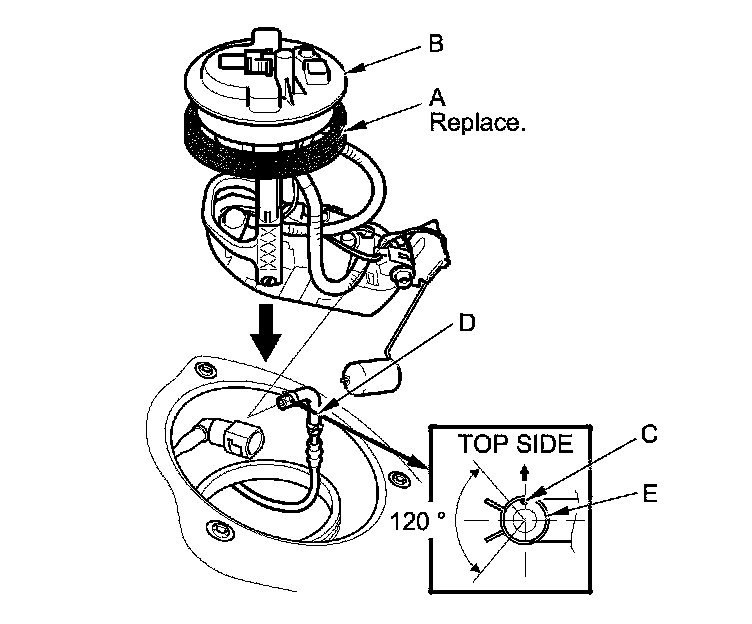 B
A
Replace.
D
TOP SIDE
C
E
120 °