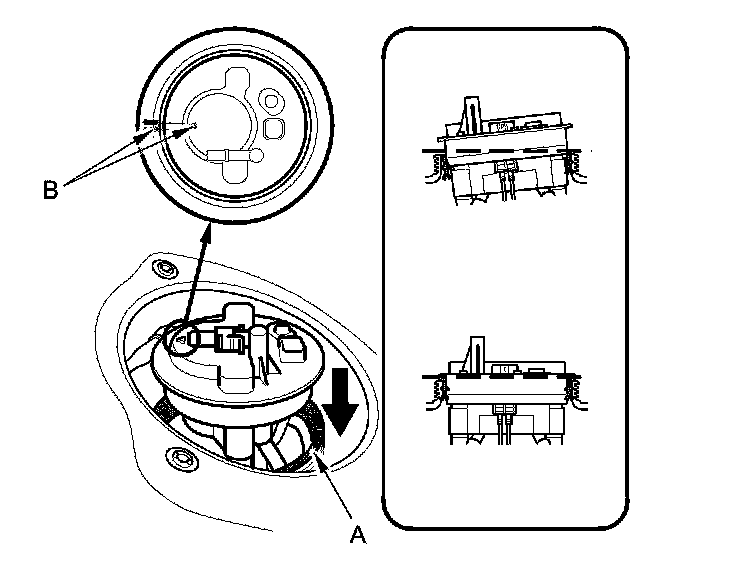 B

A