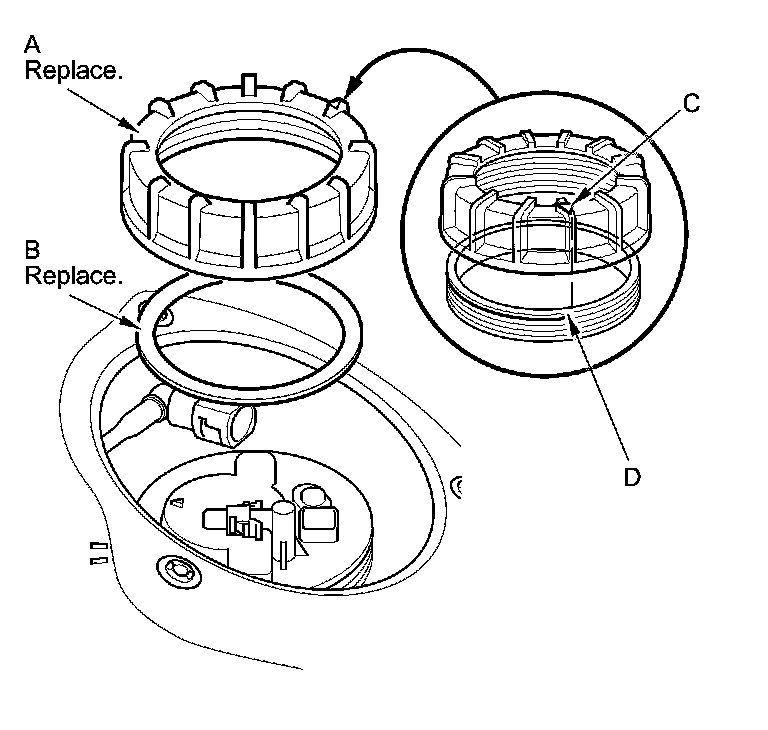 A
Replace.

B
Replace.

C

D