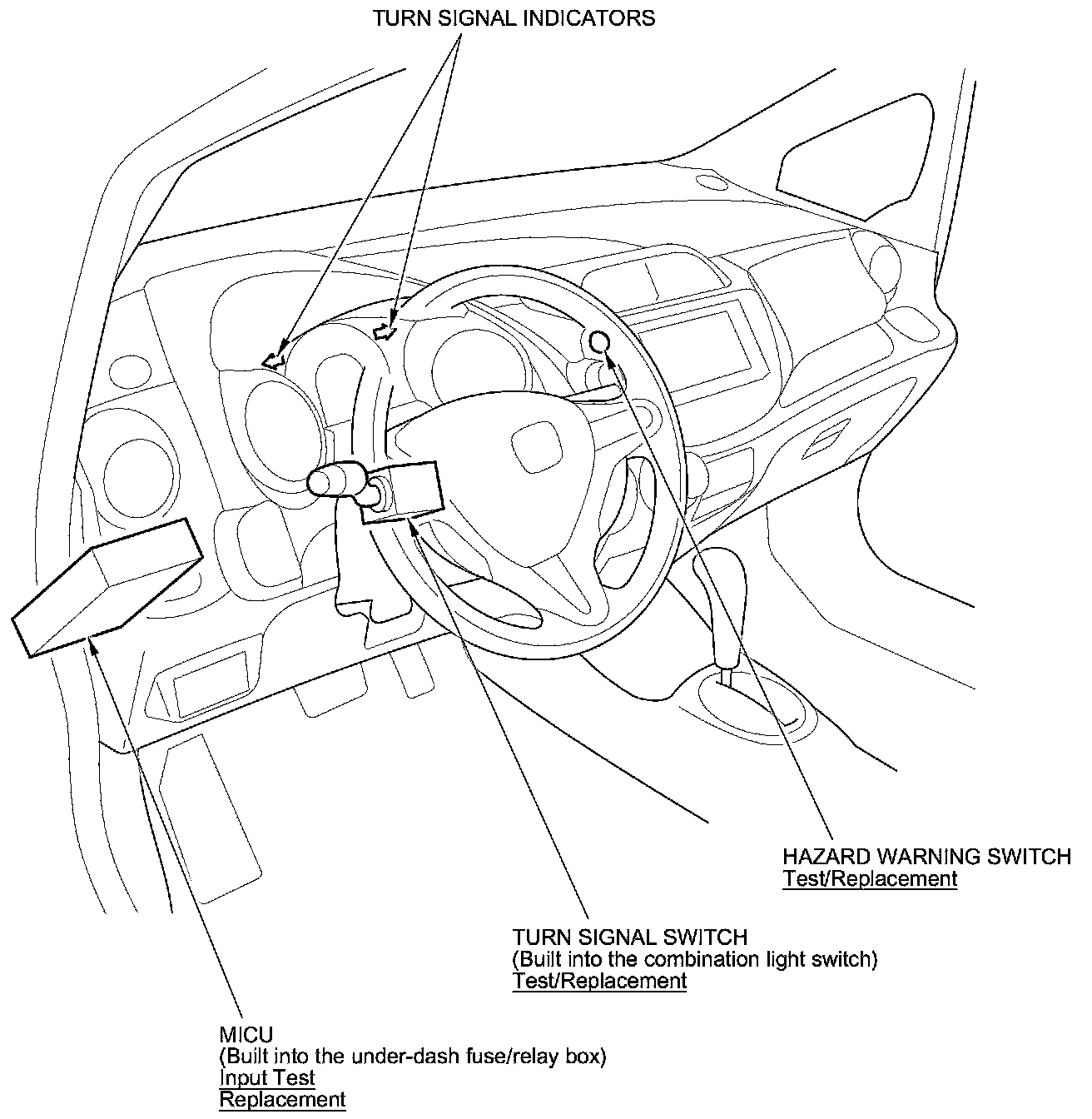 TURN SIGNAL INDICATORS

HAZARD WARNING SWITCH
Test/Replacement

TURN SIGNAL SWITCH
(Built into the combination light switch)
Test/Replacement

MICU
(Built into the under-dash fuse/relay box)
Input Test
Replacement