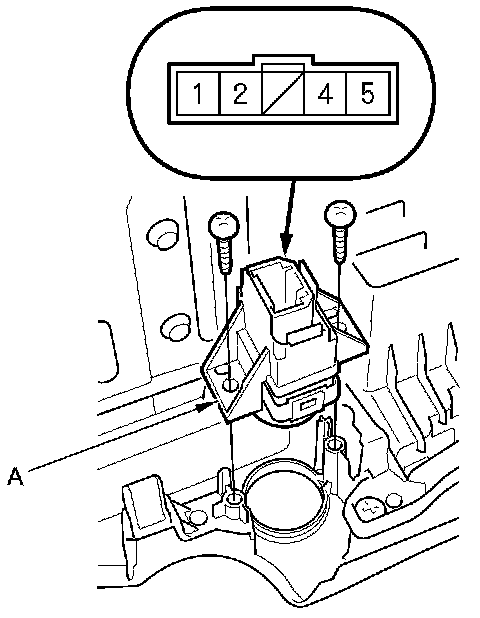 1 2 4 5

A