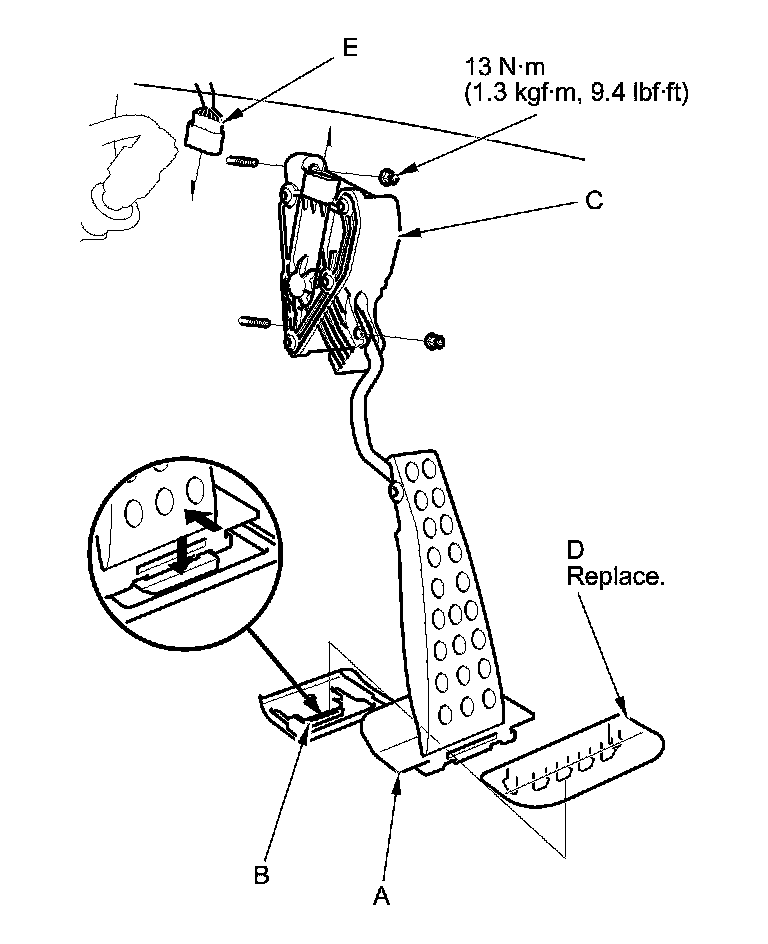 E

13 N·m
(1.3 kgf·m, 9.4 lbf·ft)

C

D
Replace.

B

A