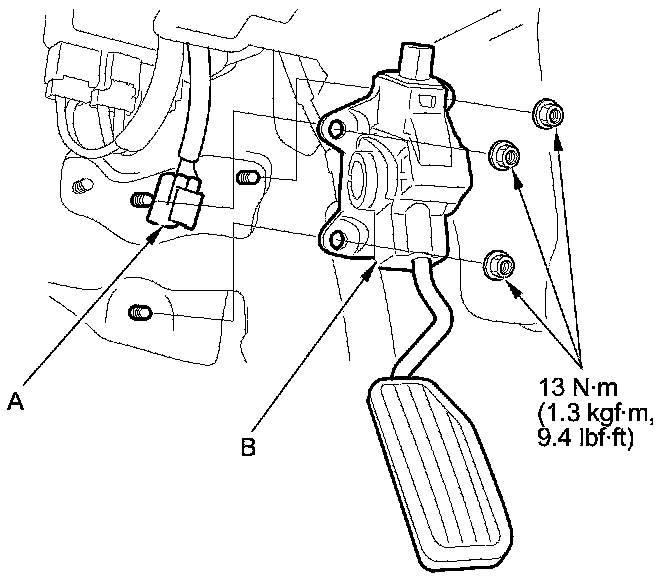 A

B

13 N·m
(1.3 kgf·m,
9.4 lbf·ft)