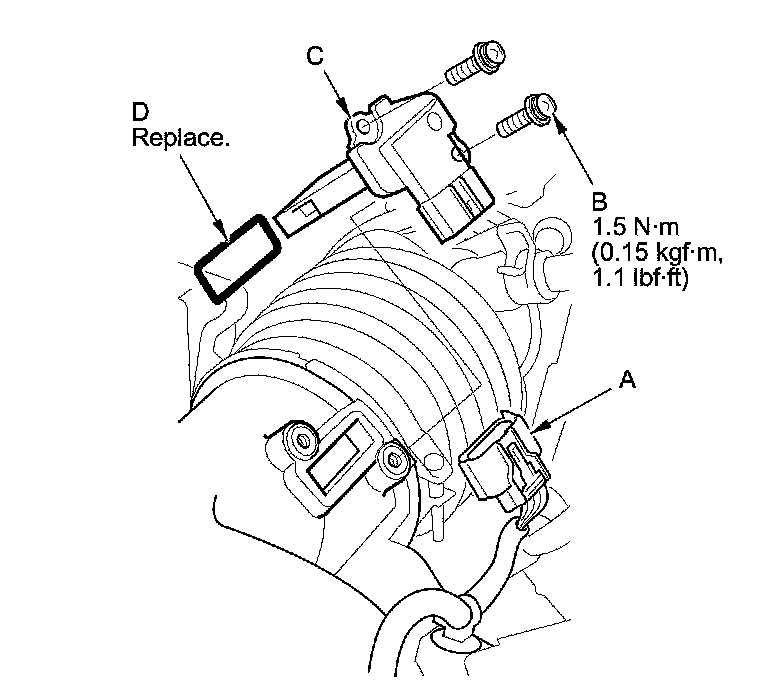 C

D
Replace.

B
1.5 N·m
(0.15 kgf·m,
1.1 lbf·ft)

A