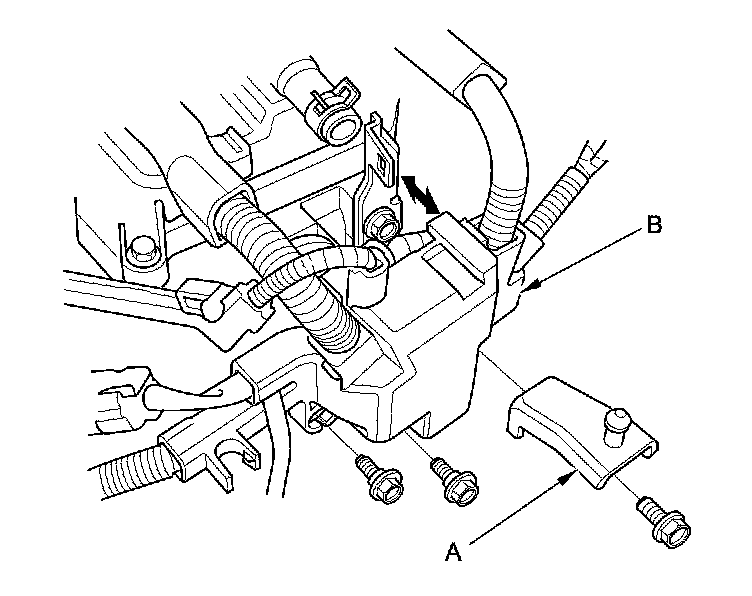 B

A