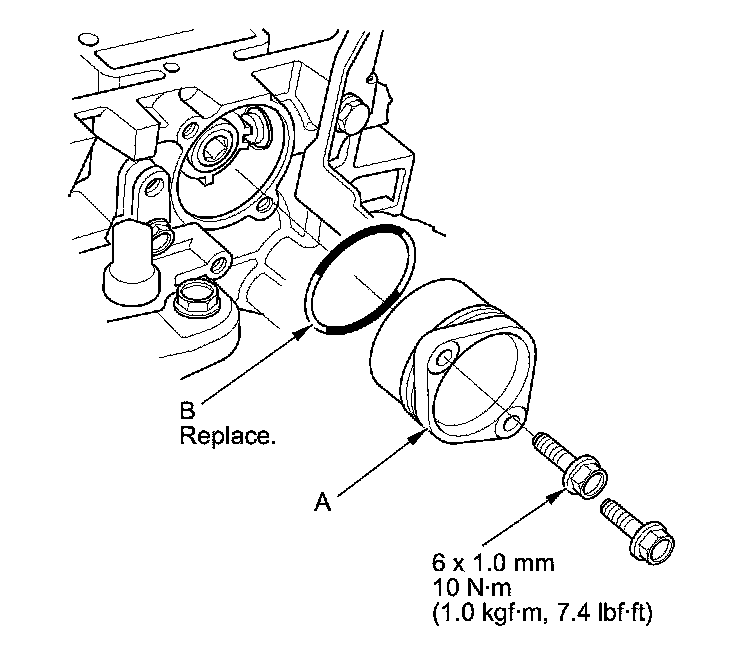 B
Replace.

A

6 x 1.0 mm
10 N·m
(1.0 kgf·m, 7.4 lbf·ft)