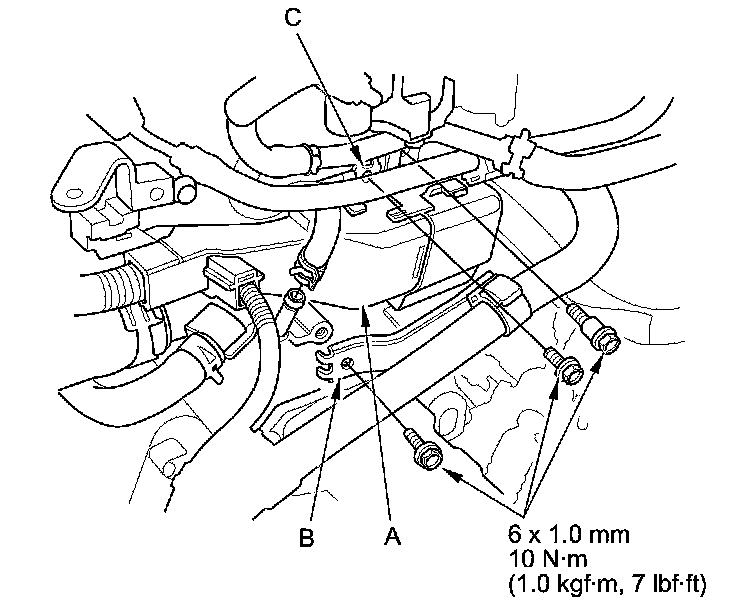 C

B

A

6 x 1.0 mm
10 N·m
(1.0 kgf·m, 7 lbf·ft)