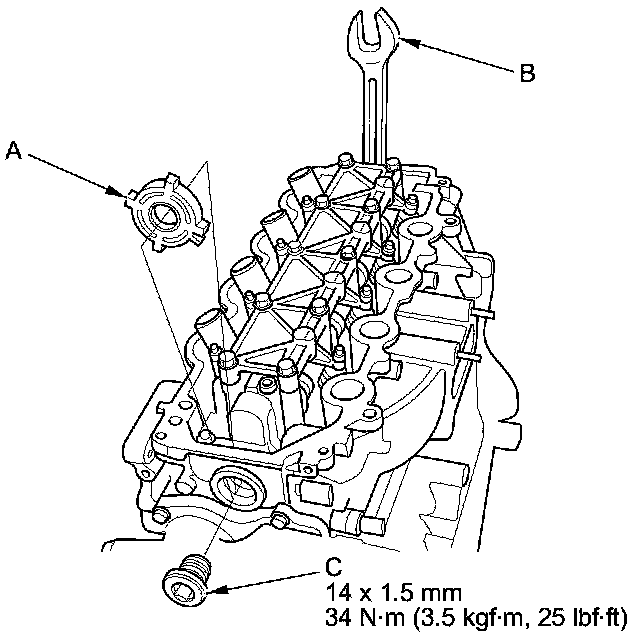 B

A

C
14 x 1.5 mm
34 N·m (3.5 kgf·m, 25 lbf·ft)