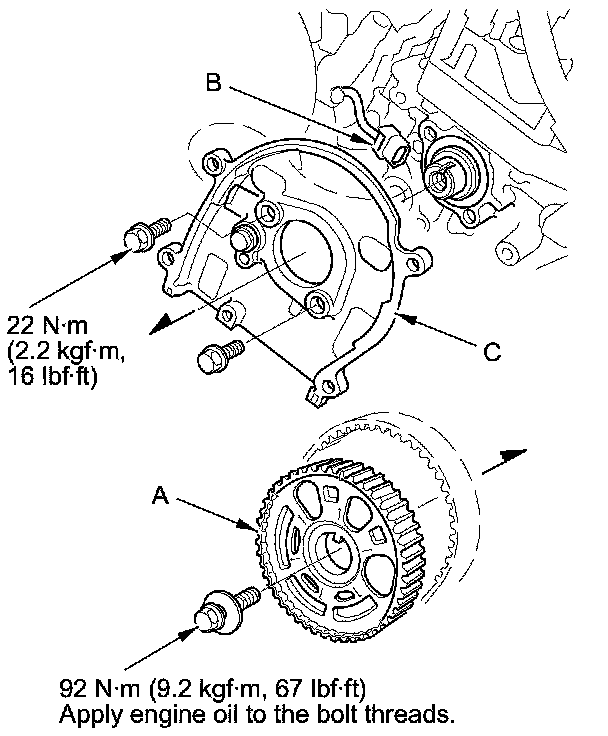 B

22 N·m
(2.2 kgf·m,
16 lbf·ft)

C

A

92 N·m (9.2 kgf·m, 67 lbf·ft)
Apply engine oil to the bolt threads.