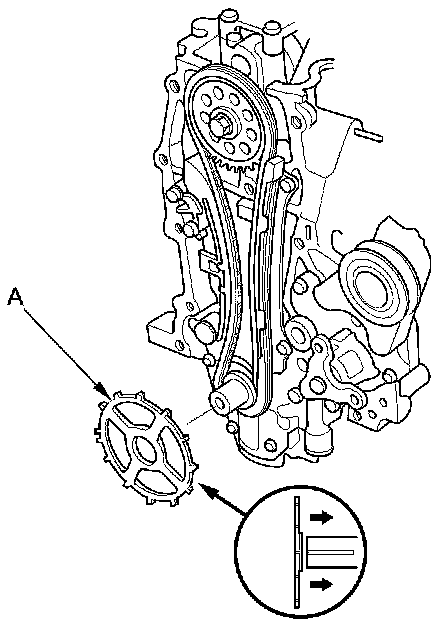 A