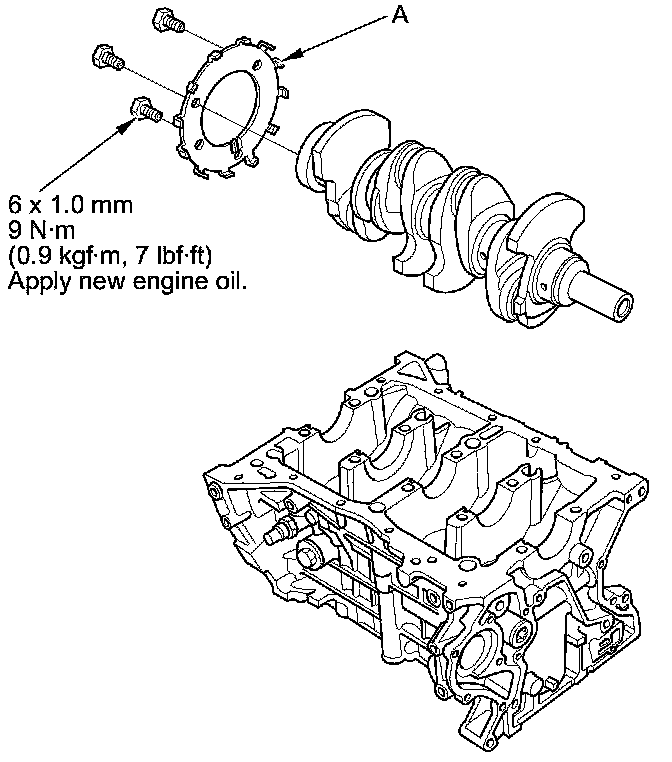 A

6 x 1.0 mm
9 N·m
(0.9 kgf·m, 7 lbf·ft)
Apply new engine oil.