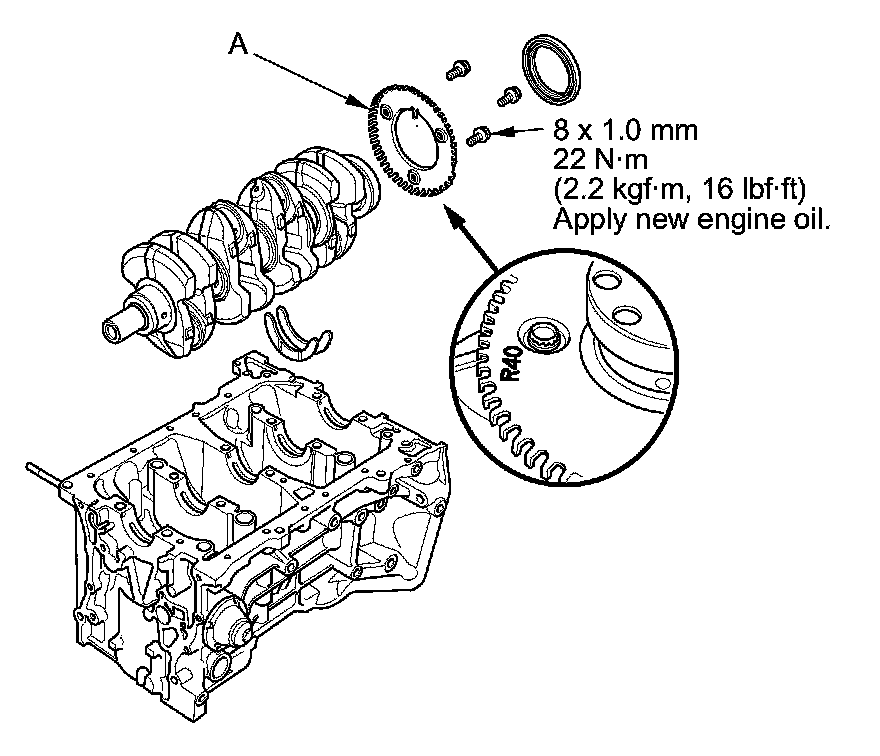 A

8 x 1.0 mm
22 N·m
(2.2 kgf·m, 16 lbf·ft)
Apply new engine oil.

R40