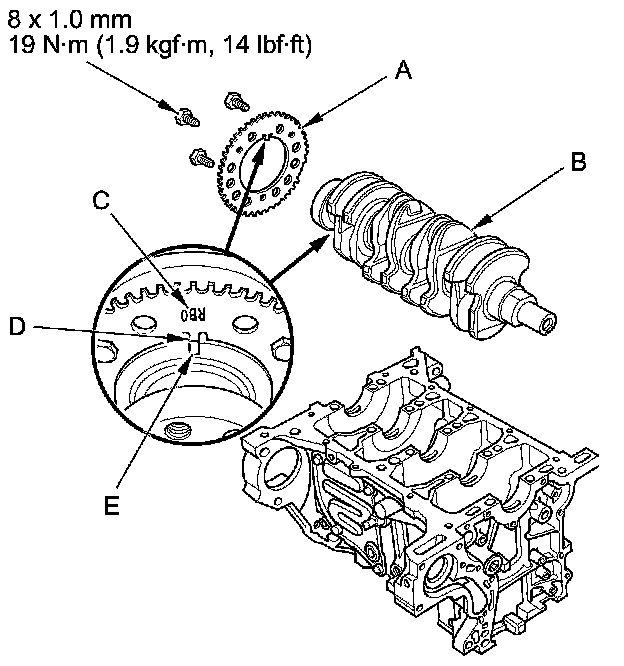 8 x 1.0 mm
19 N·m (1.9 kgf·m, 14 lbf·ft)

A

B

C

RB0

D

E