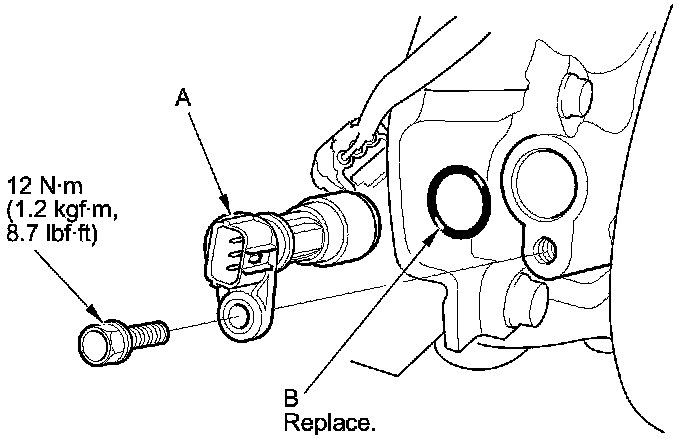 A

12 N·m
(1.2 kgf·m,
8.7 lbf·ft)

B
Replace.