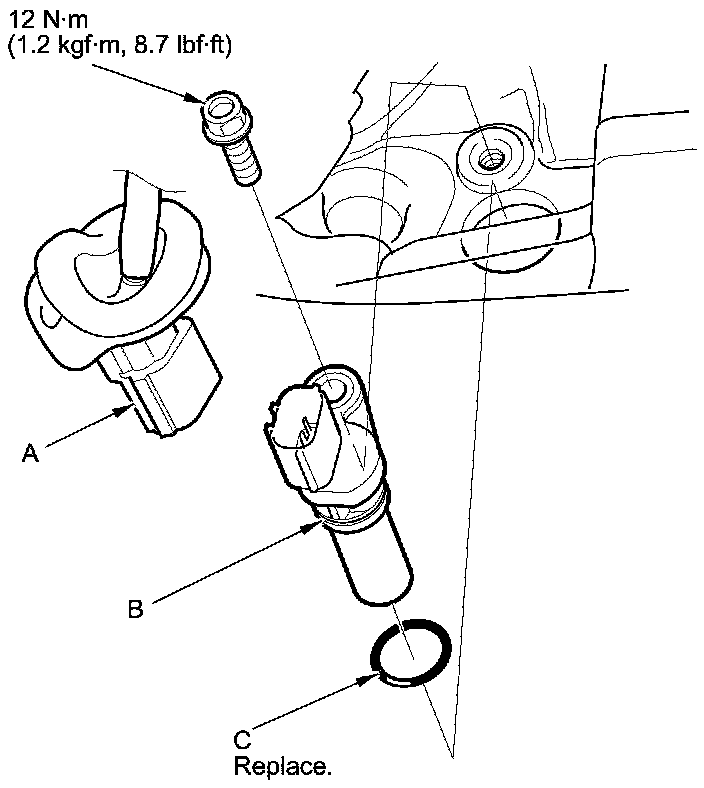 12 N·m
(1.2 kgf·m, 8.7 lbf·ft)

A

B

C
Replace.