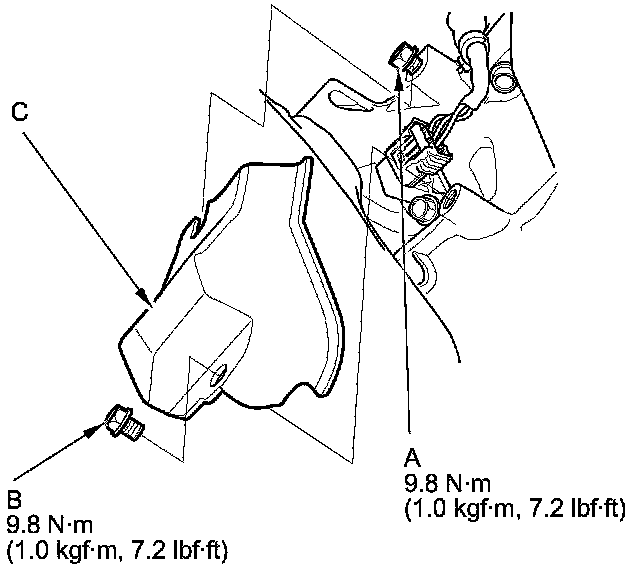 C

A
9.8 N·m
(1.0 kgf·m, 7.2 lbf·ft)

B
9.8 N·m
(1.0 kgf·m, 7.2 lbf·ft)