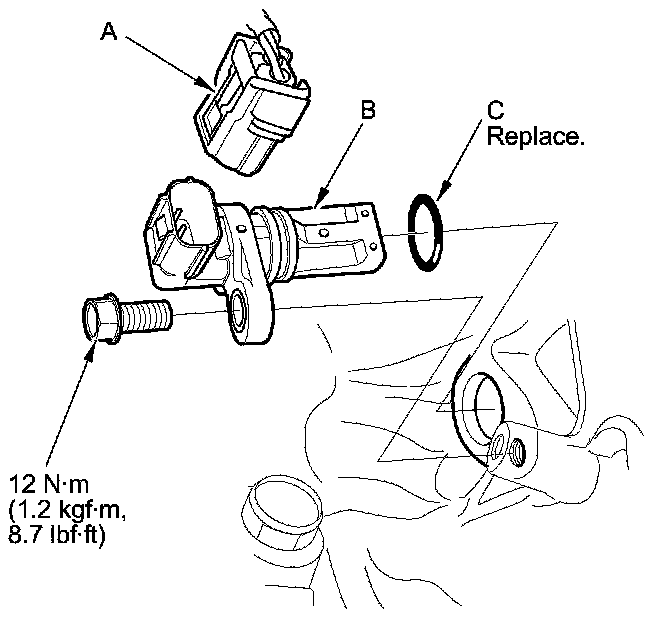 A

B

C
Replace.

12 N·m
(1.2 kgf·m,
8.7 lbf·ft)