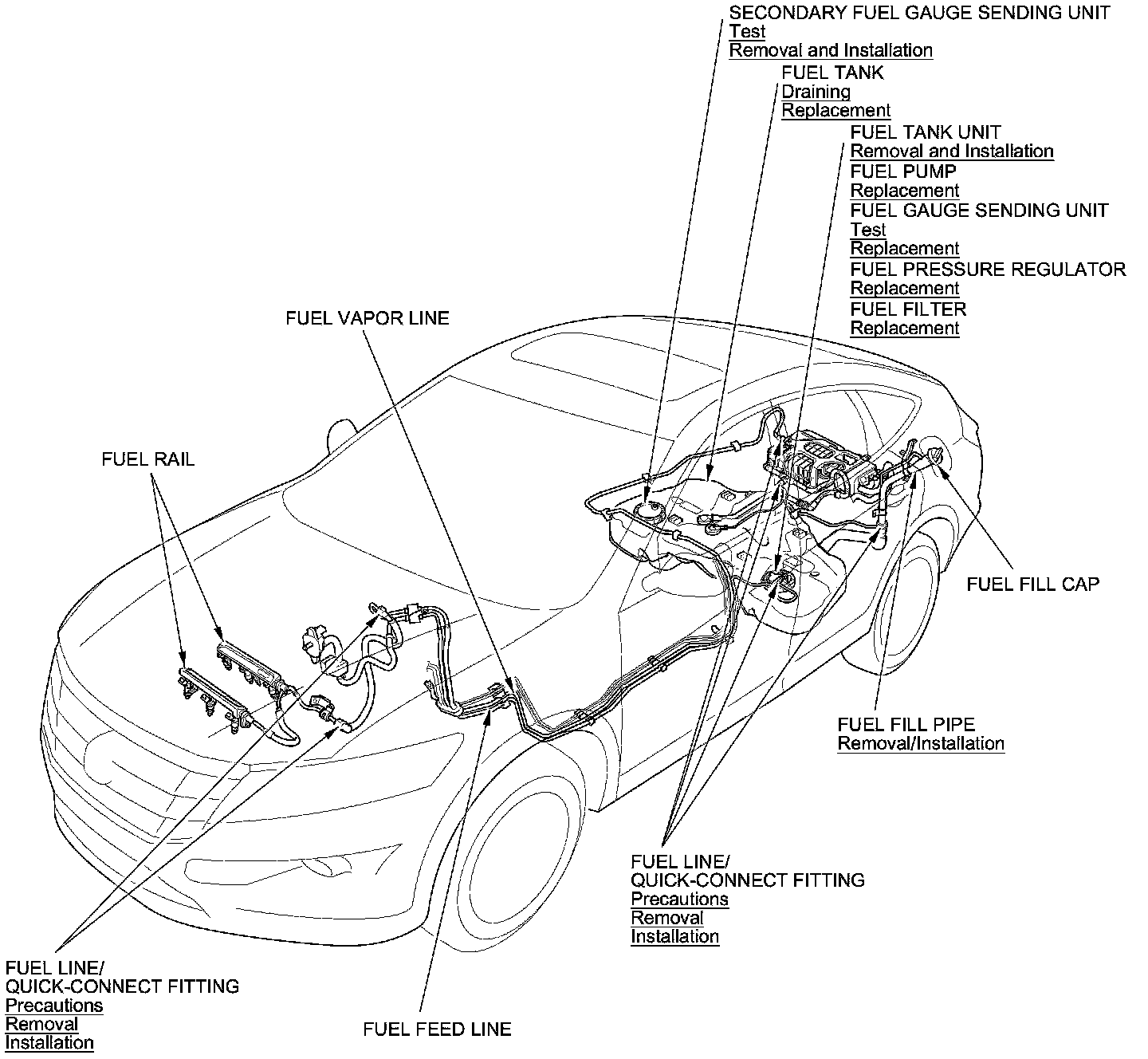 SECONDARY FUEL GAUGE SENDING UNIT
Test
Removal and Installation

FUEL TANK
Draining
Replacement

FUEL TANK UNIT
Removal and Installation
FUEL PUMP
Replacement
FUEL GAUGE SENDING UNIT
Test
Replacement
FUEL PRESSURE REGULATOR
Replacement
FUEL FILTER
Replacement

FUEL VAPOR LINE

FUEL RAIL

FUEL FILL CAP

FUEL FILL PIPE
Removal/Installation

FUEL LINE/
QUICK-CONNECT FITTING
Precautions
Removal
Installation

FUEL LINE/
QUICK-CONNECT FITTING
Precautions
Removal
Installation

FUEL FEED LINE