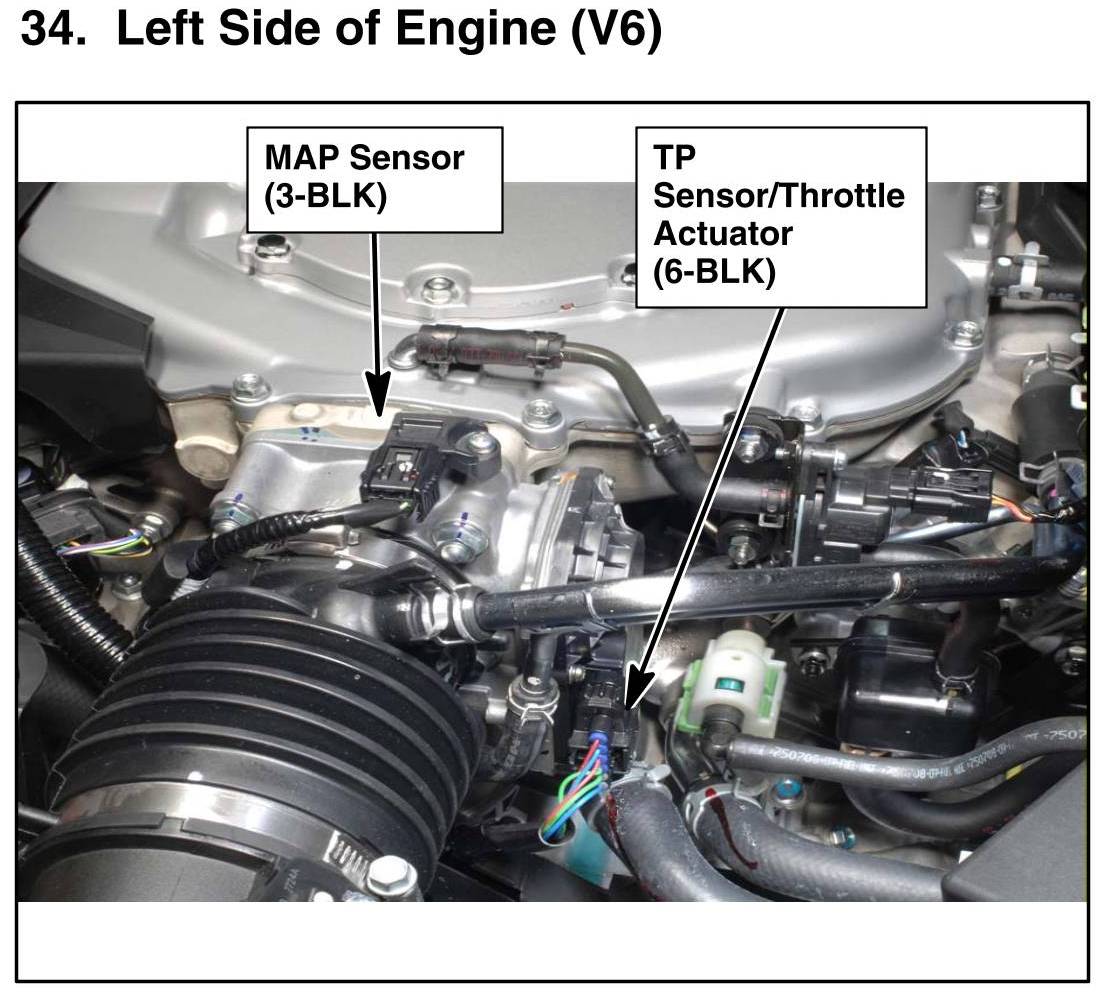 34. Left Side of Engine (V6)

MAP Sensor
(3-BLK)

TP
Sensor/Throttle
Actuator
(6-BLK)