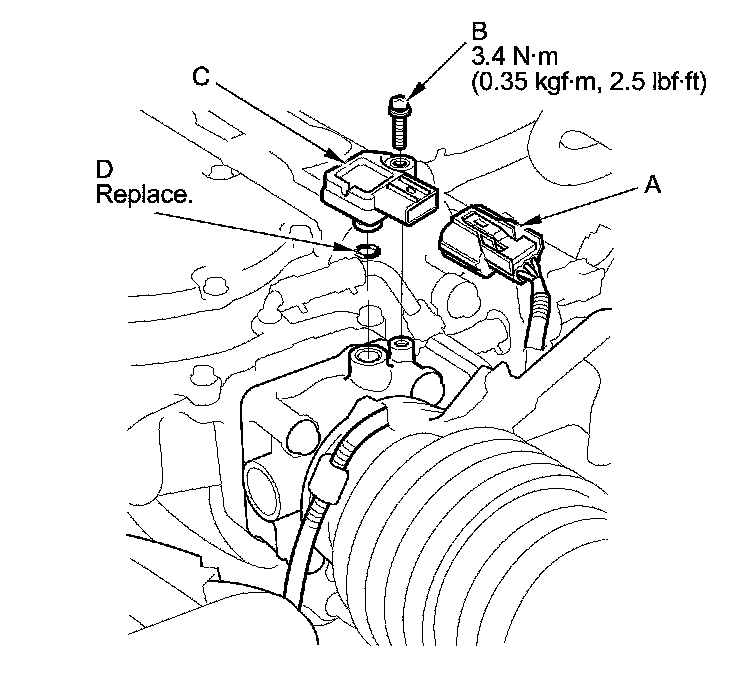 B
3.4 N·m
(0.35 kgf·m, 2.5 lbf·ft)

C

D
Replace.

A