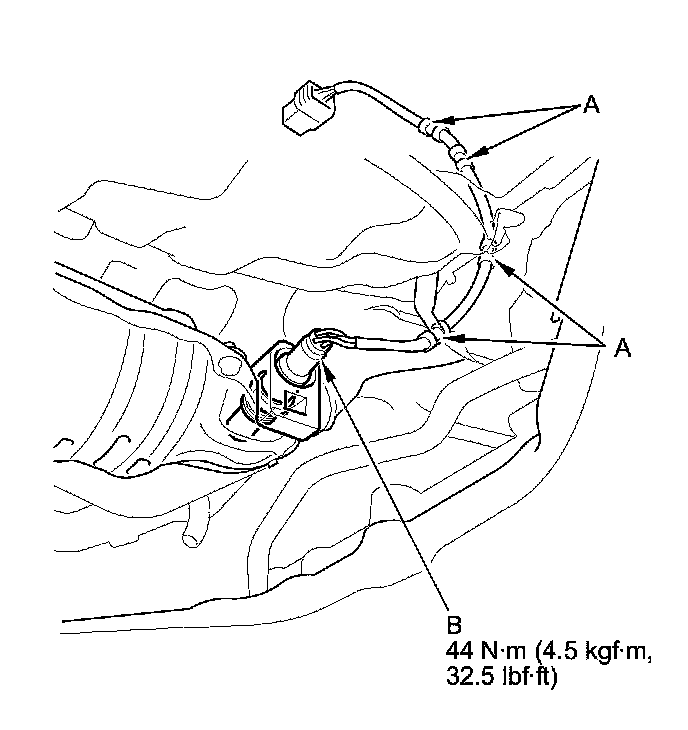 A

A

B
44 N·m (4.5 kgf·m, 32.5 lbf·ft)