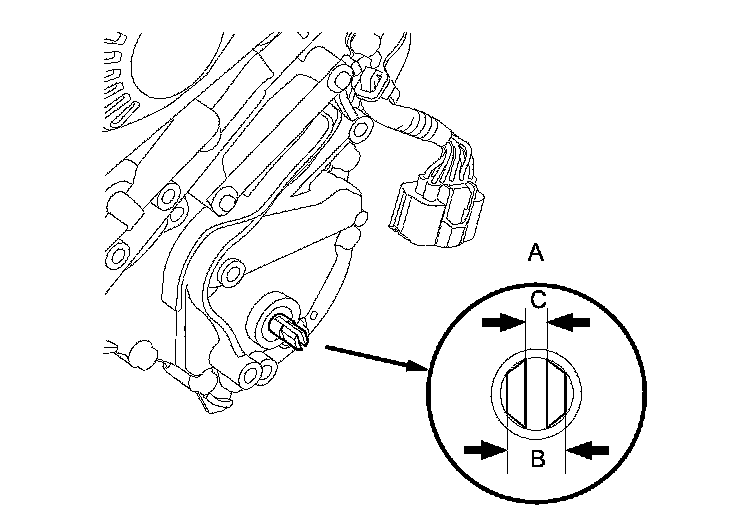 A
C
B