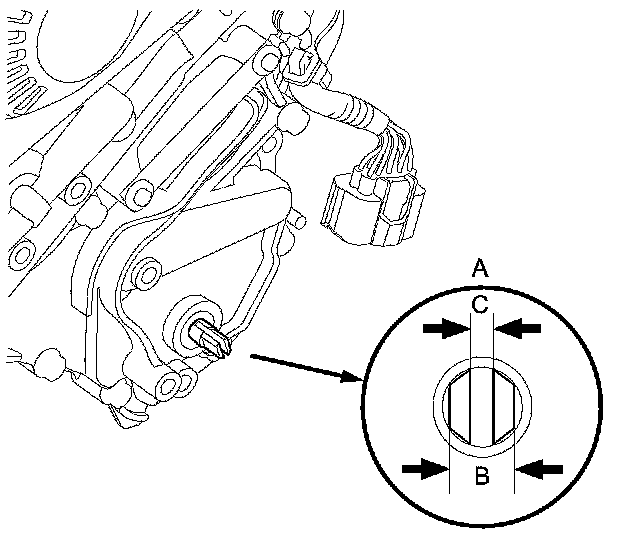 A
C
B