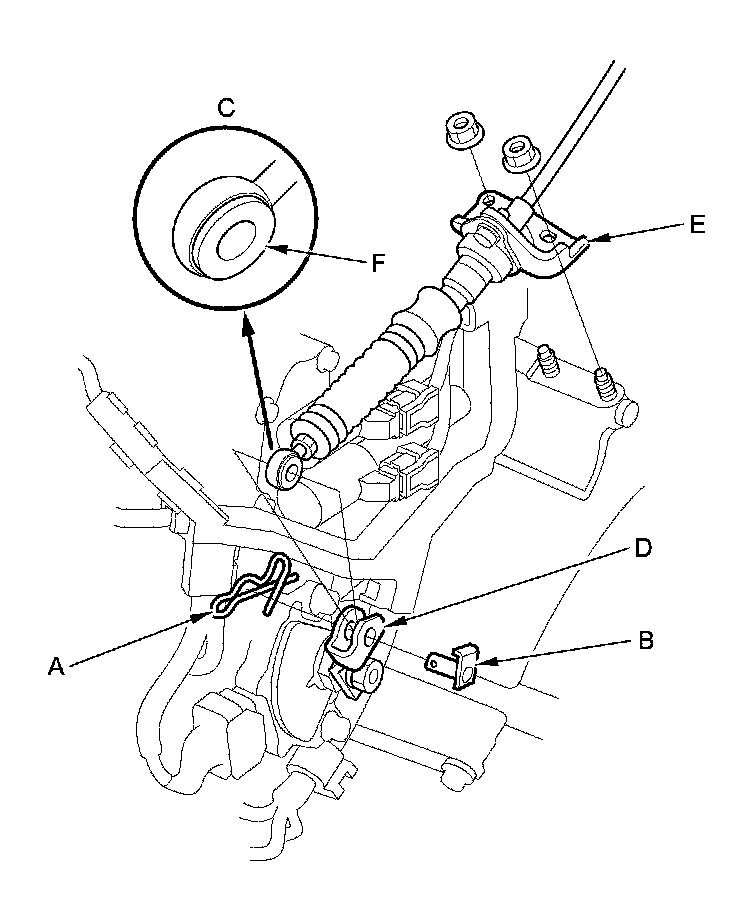 C

F

E

D

A

B