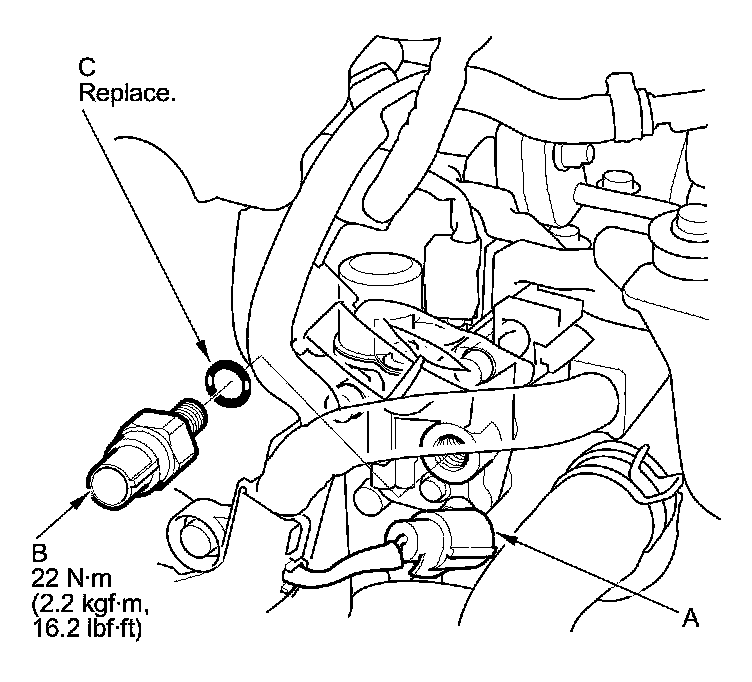 C
Replace.

B
22 N·m
(2.2 kgf·m,
16.2 lbf·ft)

A