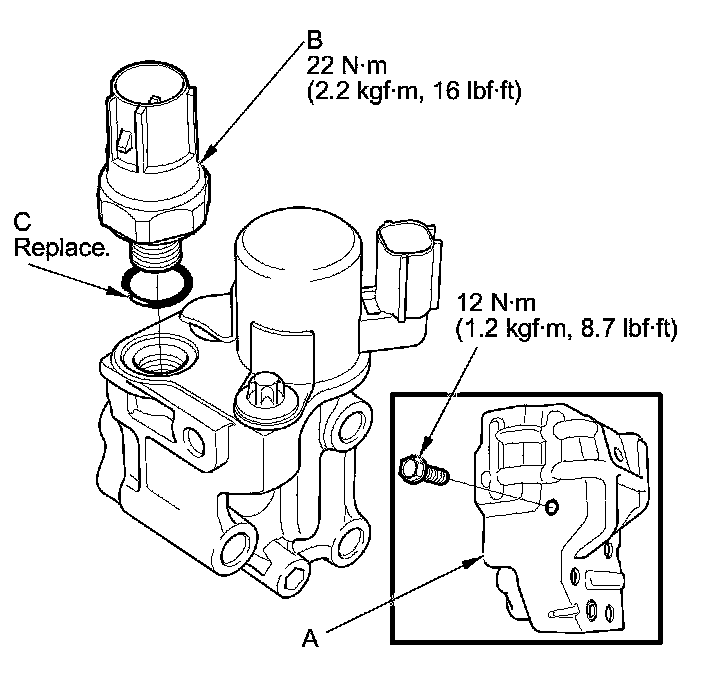 B
22 N·m
(2.2 kgf·m, 16 lbf·ft)

C
Replace.

12 N·m
(1.2 kgf·m, 8.7 lbf·ft)

A