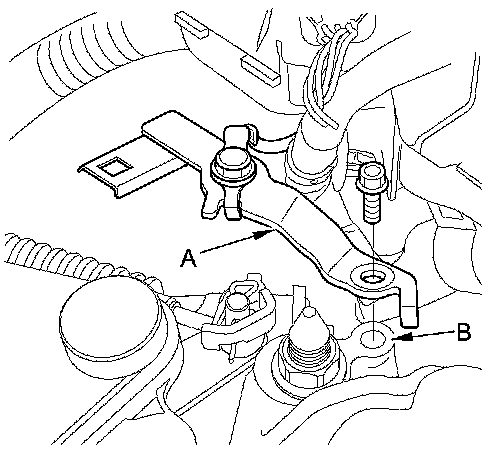 A
B