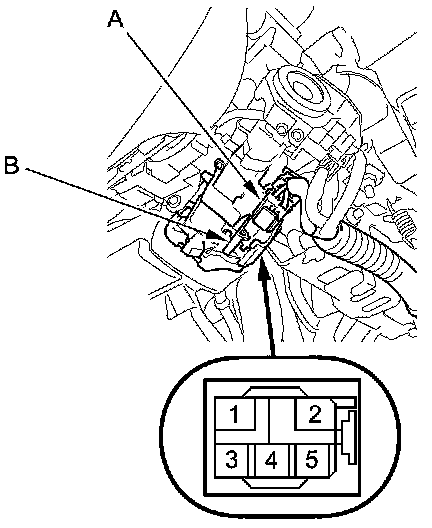 A
B
1
2
3
4
5