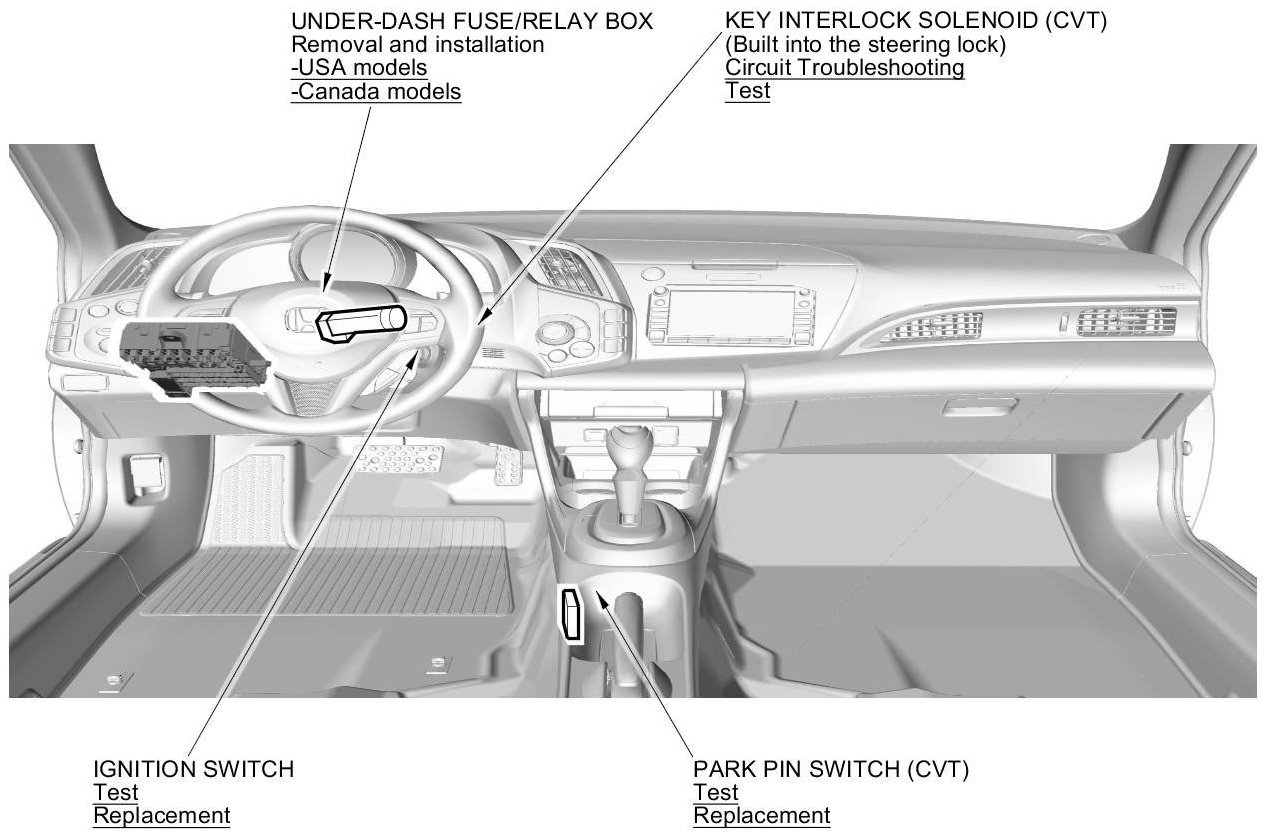 UNDER-DASH FUSE/RELAY BOX
Removal and installation
-USA models
-Canada models

KEY INTERLOCK SOLENOID (CVT)
(Built into the steering lock)
Circuit Troubleshooting
Test

IGNITION SWITCH
Test
Replacement

PARK PIN SWITCH (CVT)
Test
Replacement