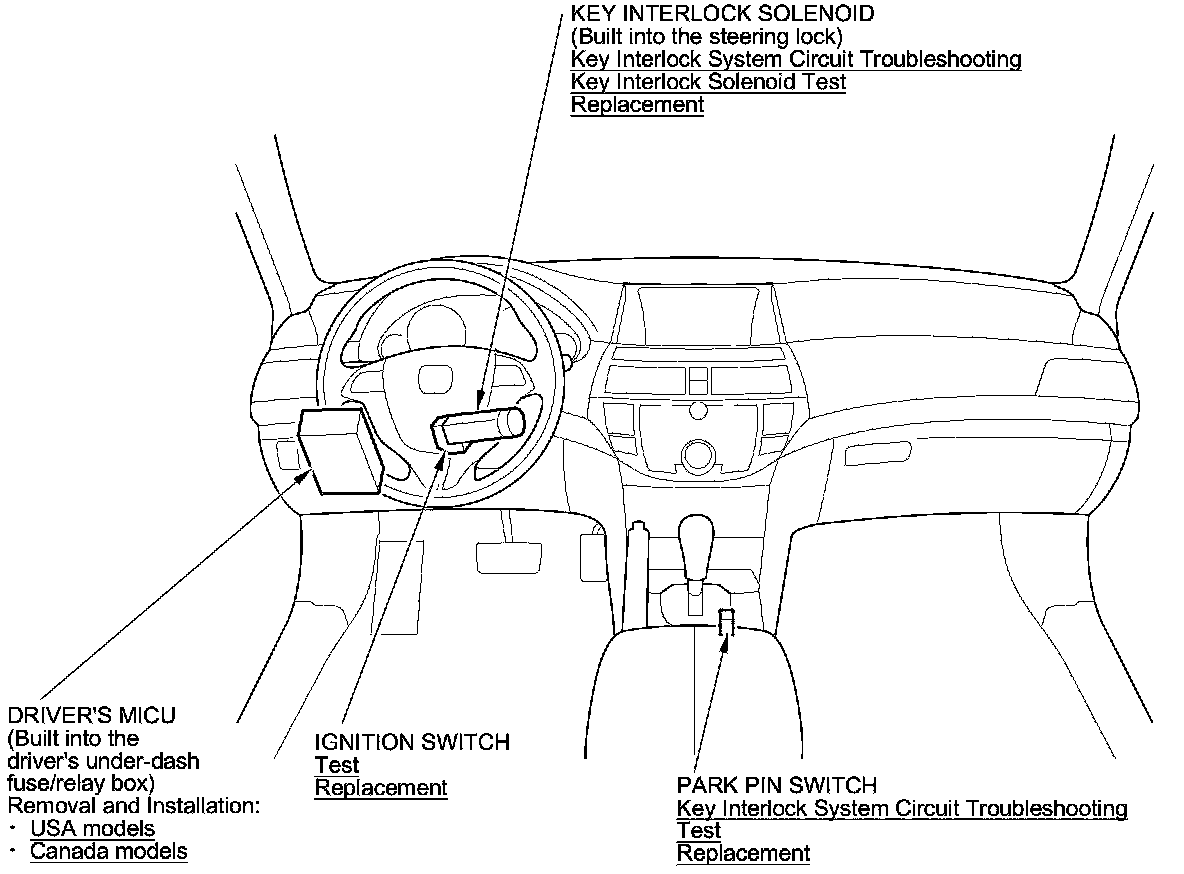 KEY INTERLOCK SOLENOID
(Built into the steering lock)
Key Interlock System Circuit Troubleshooting
Key Interlock Solenoid Test
Replacement

DRIVER'S MICU
(Built into the driver's under-dash fuse/relay box)
Removal and Installation:
· USA models
· Canada models

IGNITION SWITCH
Test
Replacement

PARK PIN SWITCH
Key Interlock System Circuit Troubleshooting
Test
Replacement