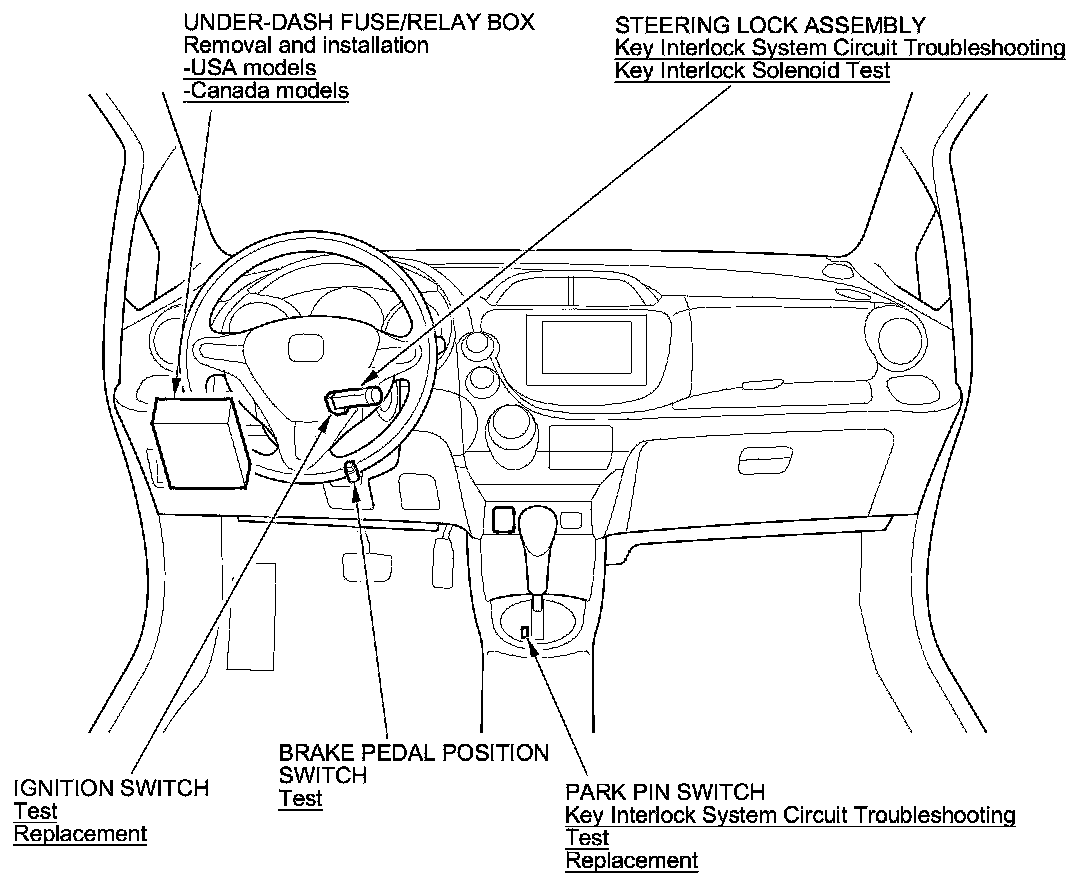 UNDER-DASH FUSE/RELAY BOX
Removal and installation
-USA models
-Canada models

STEERING LOCK ASSEMBLY
Key Interlock System Circuit Troubleshooting
Key Interlock Solenoid Test

IGNITION SWITCH
Test
Replacement

BRAKE PEDAL POSITION SWITCH
Test

PARK PIN SWITCH
Key Interlock System Circuit Troubleshooting
Test
Replacement